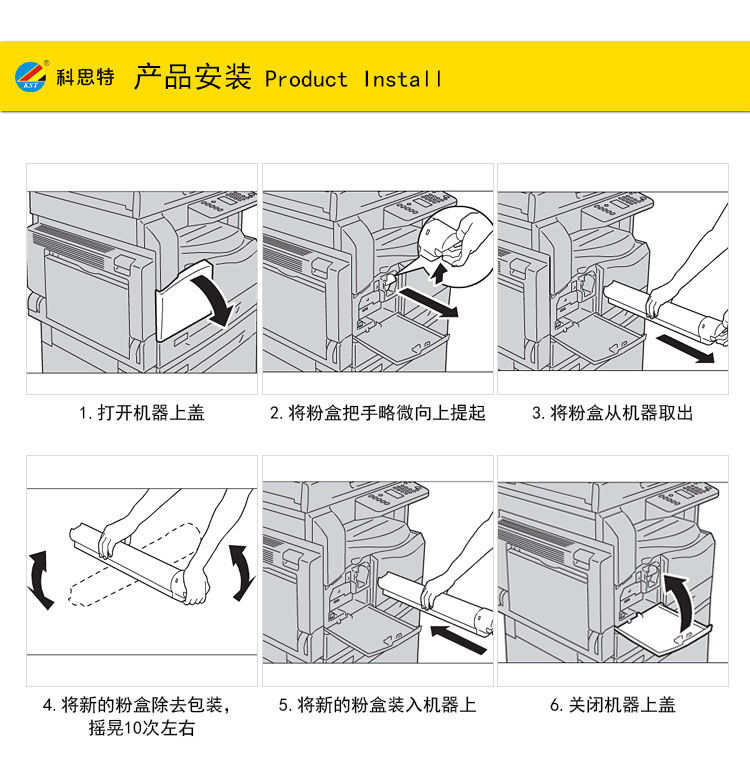 KST 科思特 产品安装 Product Install

1. 打开机器上盖

2. 将粉盒把手略微向上提起

3. 将粉盒从机器取出

4. 将新的粉盒除去包装，摇晃10次左右

5. 将新的粉盒装入机器上

6. 关闭机器上盖