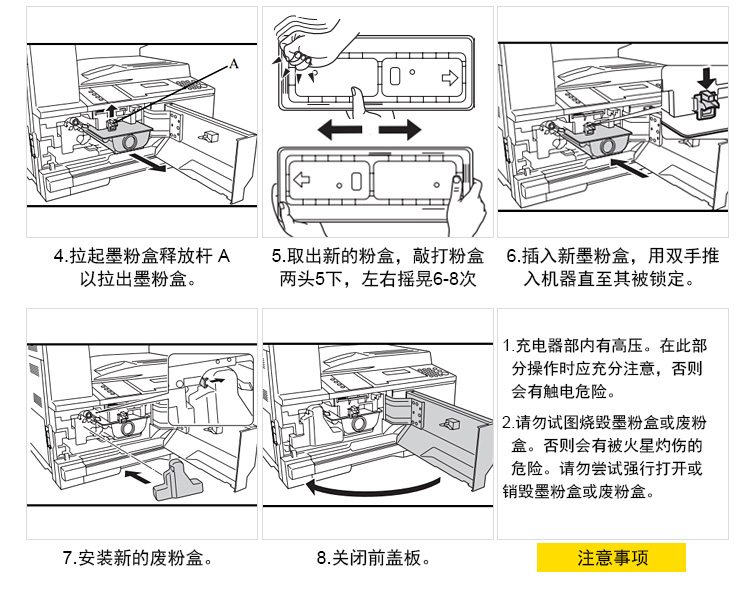 A

4.拉起墨粉盒释放杆 A 以拉出墨粉盒。

5.取出新的粉盒，敲打粉盒两头5下，左右摇晃6-8次

6.插入新墨粉盒，用双手推入机器直至其被锁定。

7.安装新的废粉盒。

8.关闭前盖板。

1.充电器部内有高压。在此部分操作时应充分注意，否则会有触电危险。

2.请勿试图烧毁墨粉盒或废粉盒。否则会有被火星灼伤的危险。请勿尝试强行打开或销毁墨粉盒或废粉盒。

注意事项