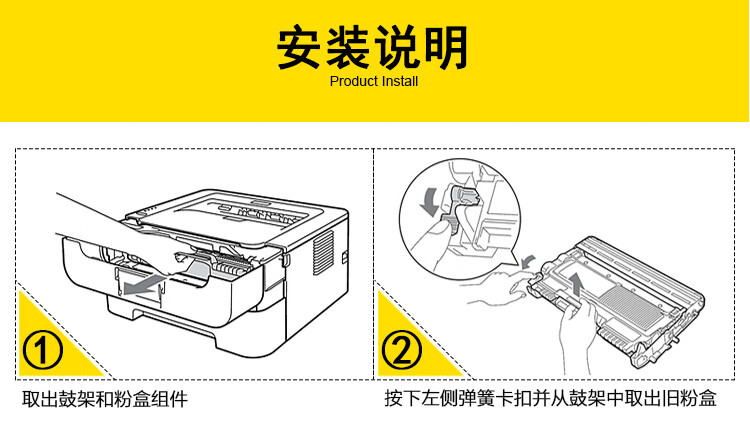 安装说明
Product Install

①
取出鼓架和粉盒组件

②
按下左侧弹簧卡扣并从鼓架中取出旧粉盒