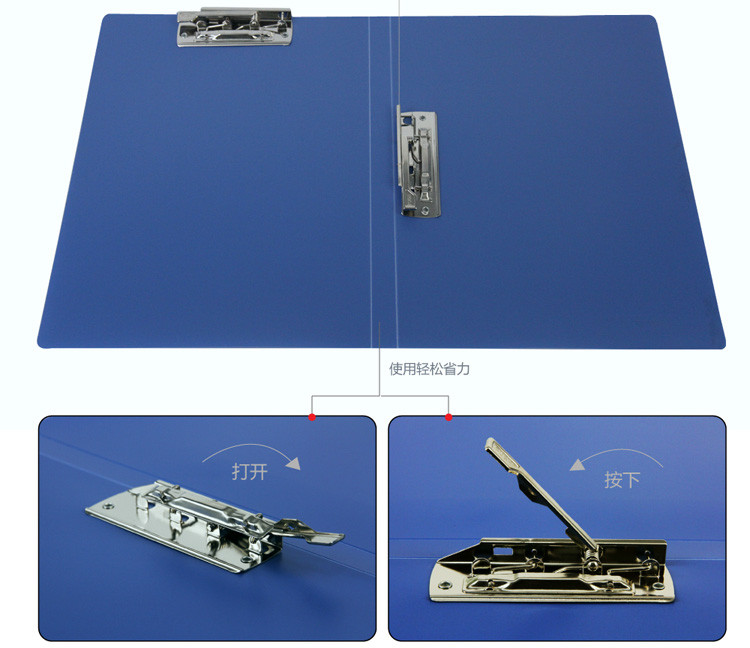 使用轻松省力

打开

按下