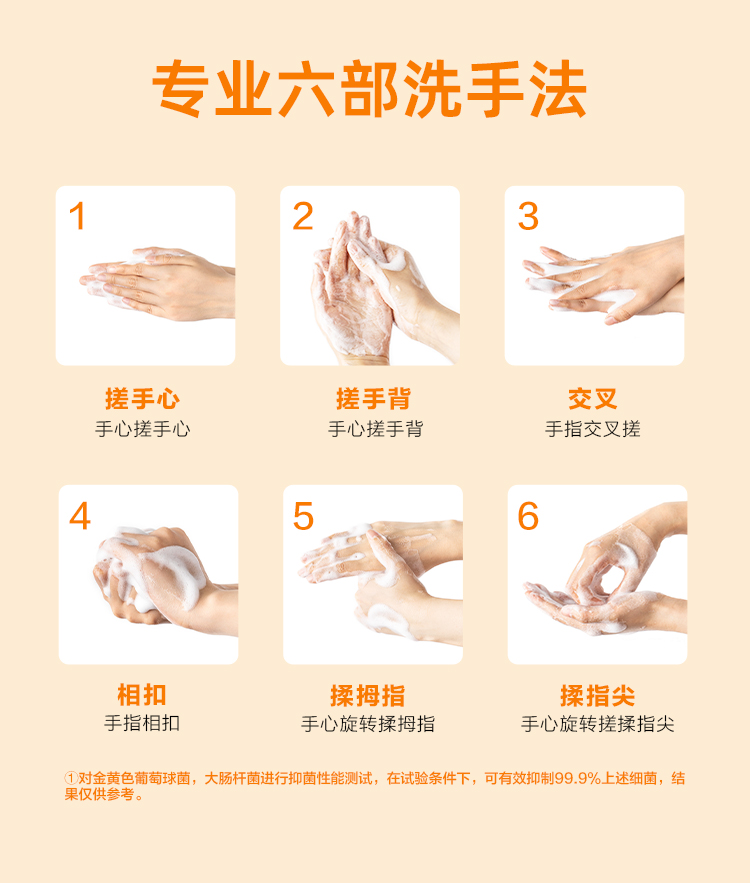 专业六部洗手法

1
搓手心
手心搓手心

2
搓手背
手心搓手背

3
交叉
手指交叉搓

4
相扣
手指相扣

5
揉拇指
手心旋转揉拇指

6
揉指尖
手心旋转搓揉指尖

①对金黄色葡萄球菌，大肠杆菌进行抑菌性能测试，在试验条件下，可有效抑制99.9%上述细菌，结果仅供参考。